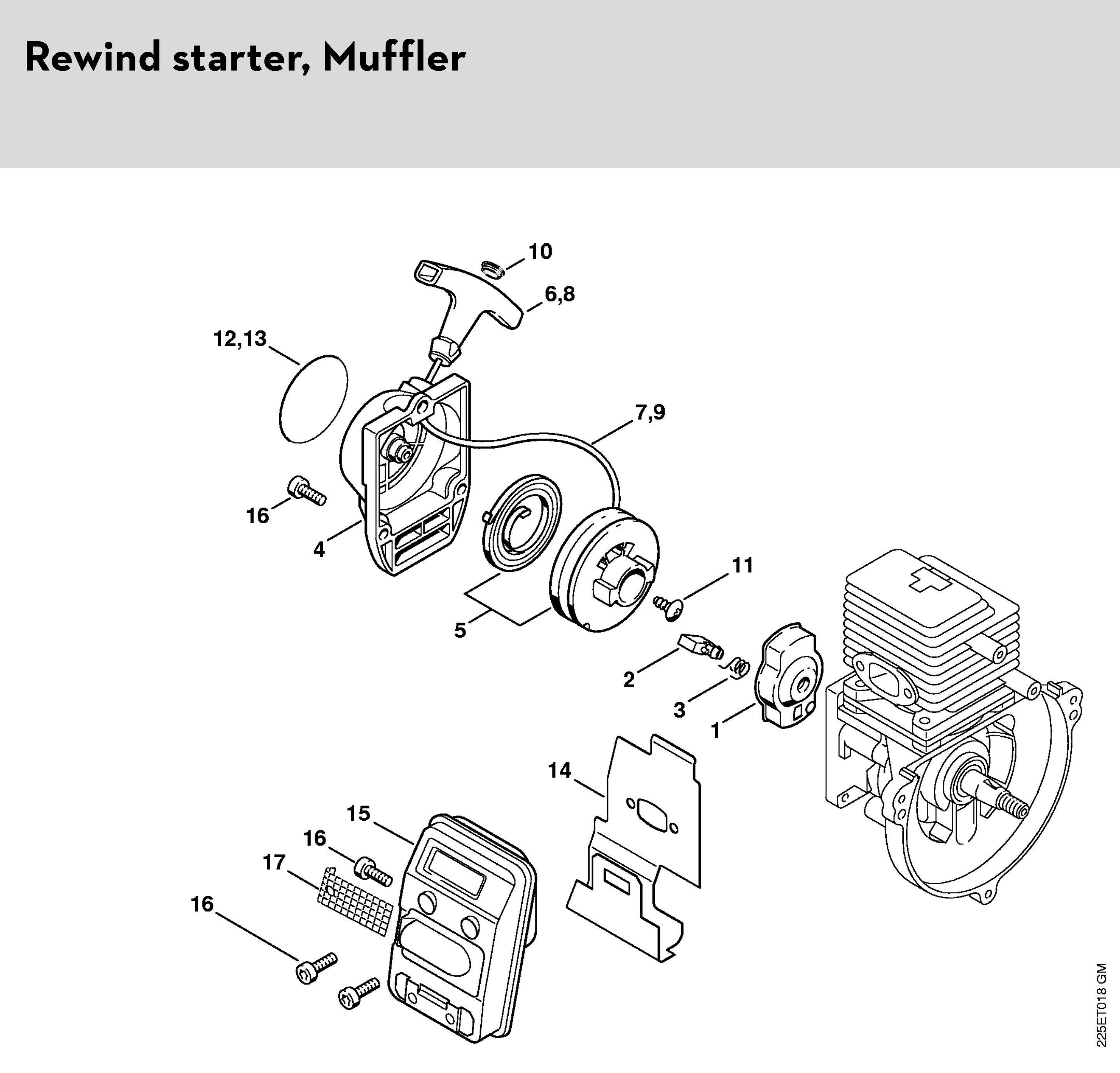 Rewind starter, Muffler

10
6,8
12,13
7,9
16
4
11
5
2
3
1
14
15
16
17
16

225ET018 GM